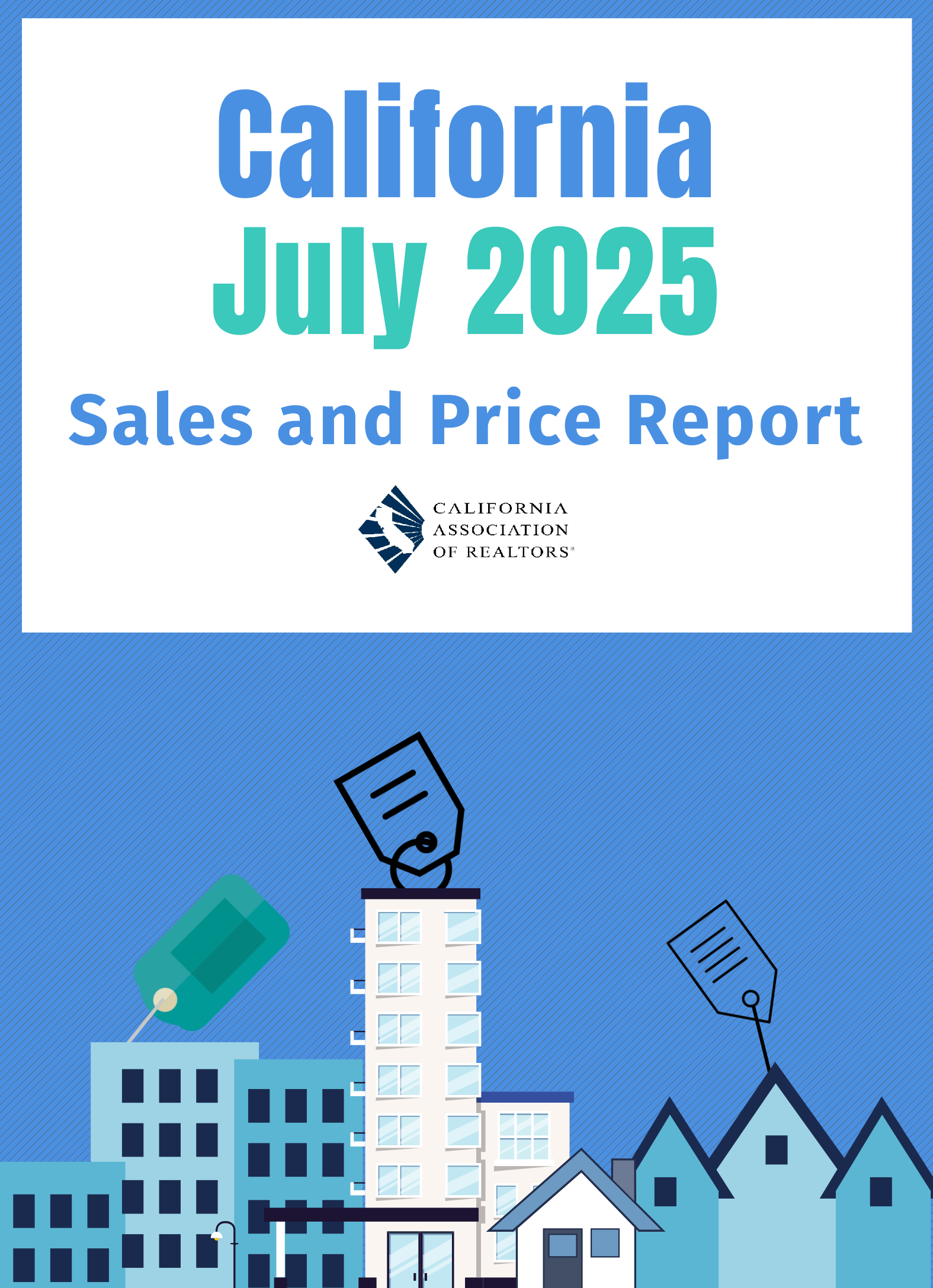 California
July 2025
Sales and Price Report

CALIFORNIA ASSOCIATION OF REALTORS®